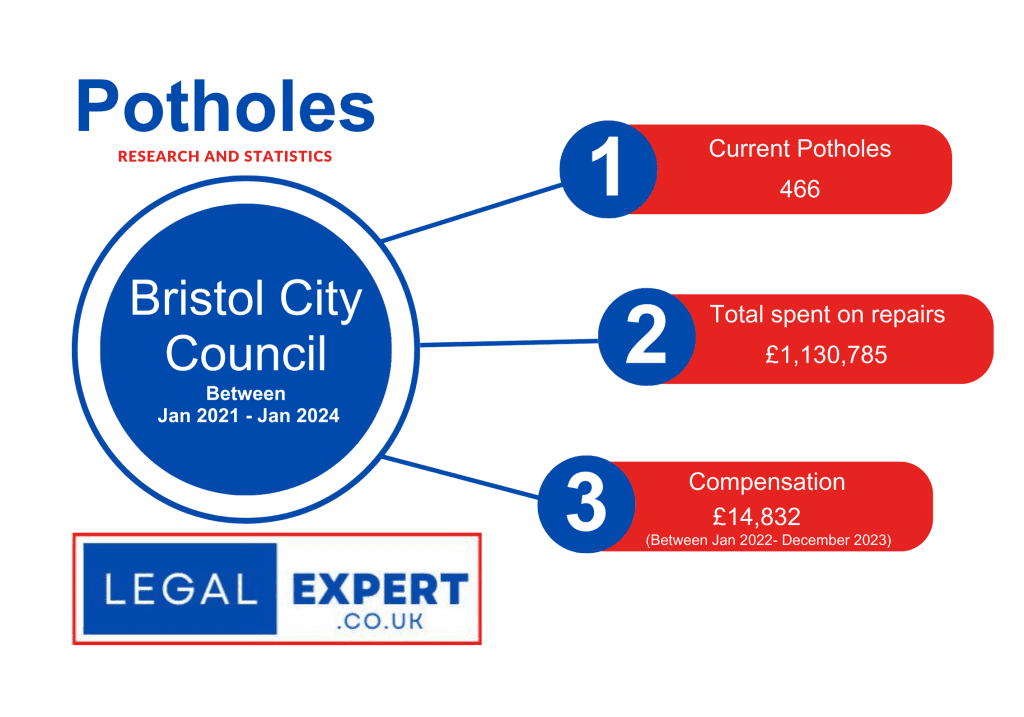 Potholes
RESEARCH AND STATISTICS

Bristol City Council
Between
Jan 2021 - Jan 2024

1
Current Potholes
466

2
Total spent on repairs
£1,130,785

3
Compensation
£14,832
(Between Jan 2022- December 2023)

LEGAL EXPERT
.CO.UK