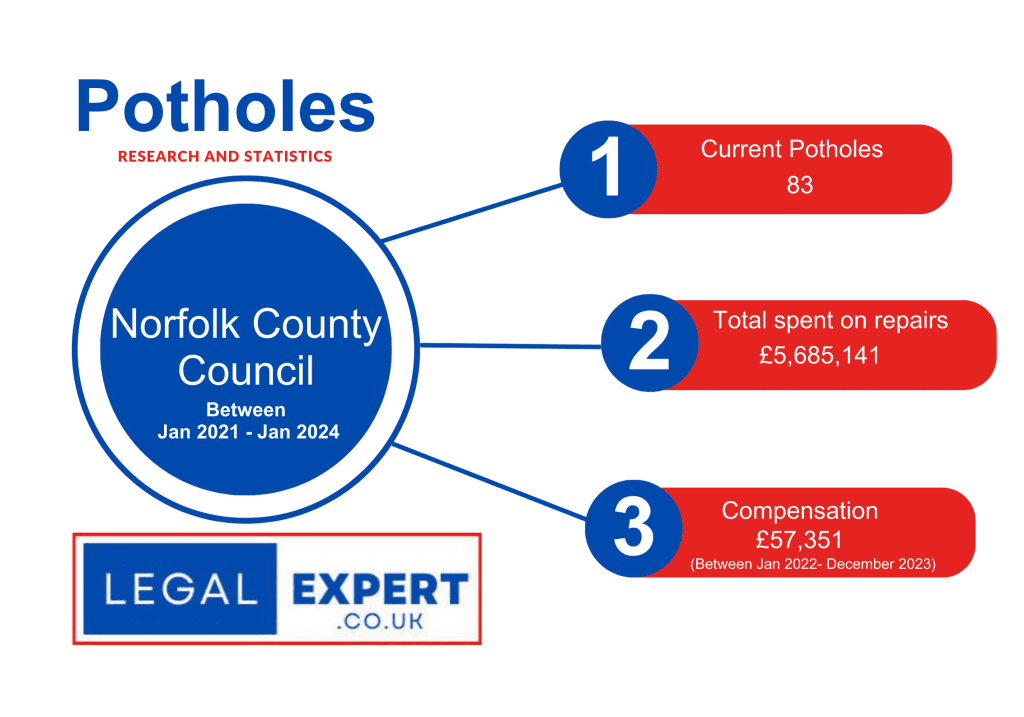 Potholes
RESEARCH AND STATISTICS

Norfolk County Council
Between
Jan 2021 - Jan 2024

1
Current Potholes
83

2
Total spent on repairs
£5,685,141

3
Compensation
£57,351
(Between Jan 2022- December 2023)

LEGAL EXPERT
.CO.UK