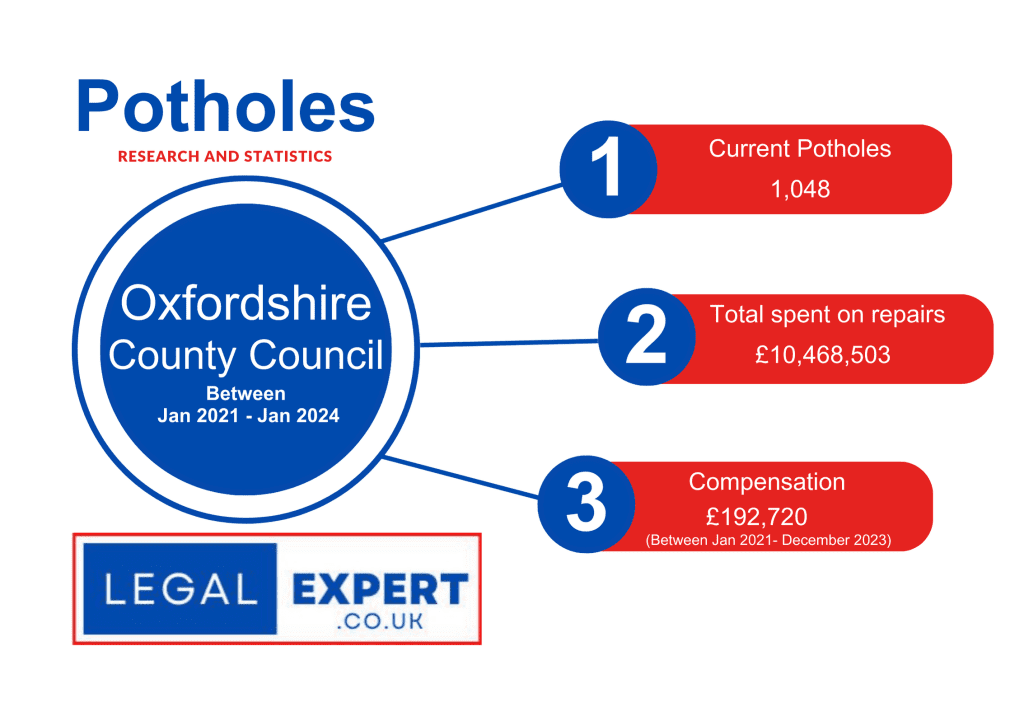 Potholes
RESEARCH AND STATISTICS

Oxfordshire County Council
Between
Jan 2021 - Jan 2024

1
Current Potholes
1,048

2
Total spent on repairs
£10,468,503

3
Compensation
£192,720
(Between Jan 2021- December 2023)

LEGAL EXPERT
.CO.UK